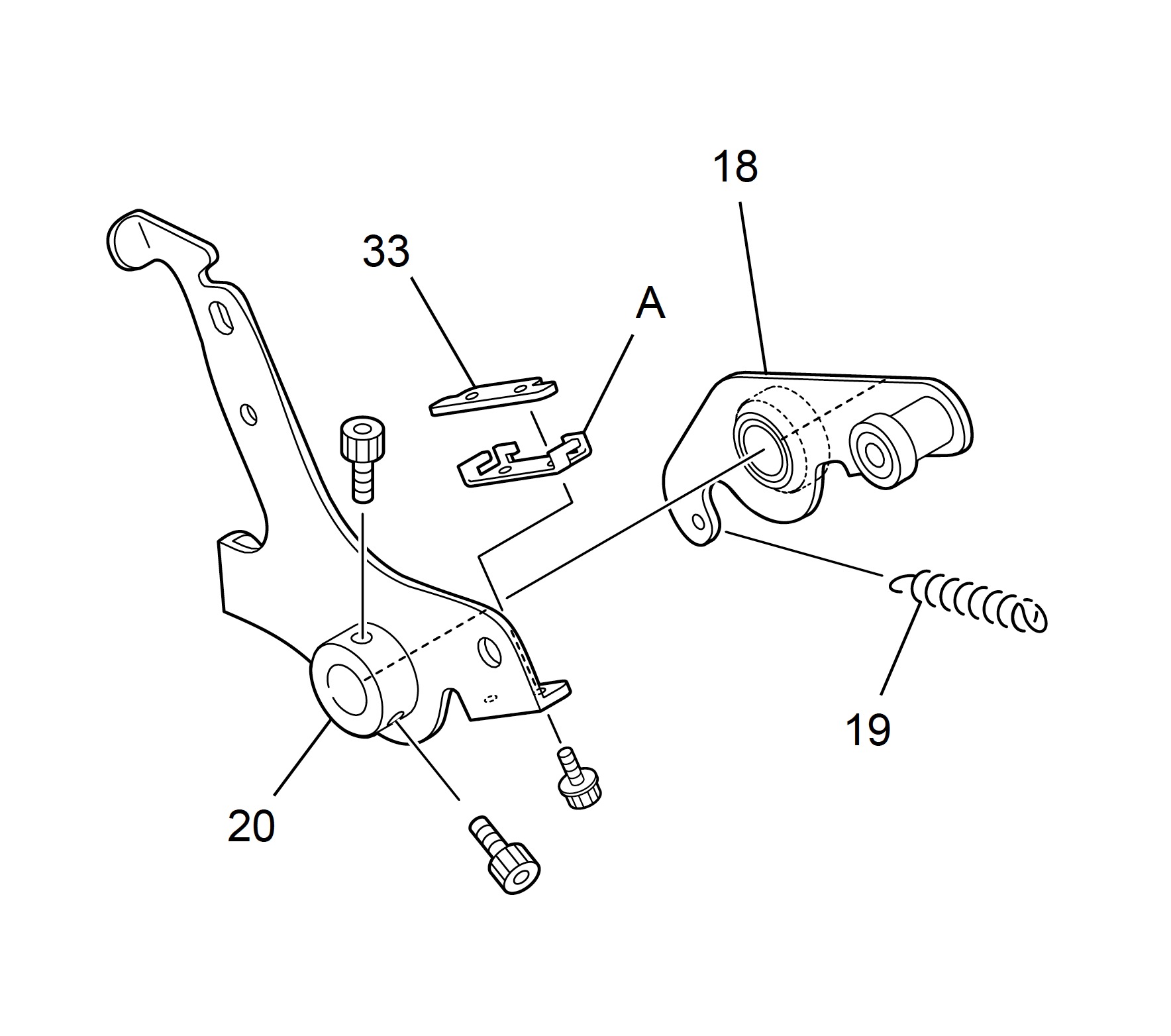 18
33
A
19
20