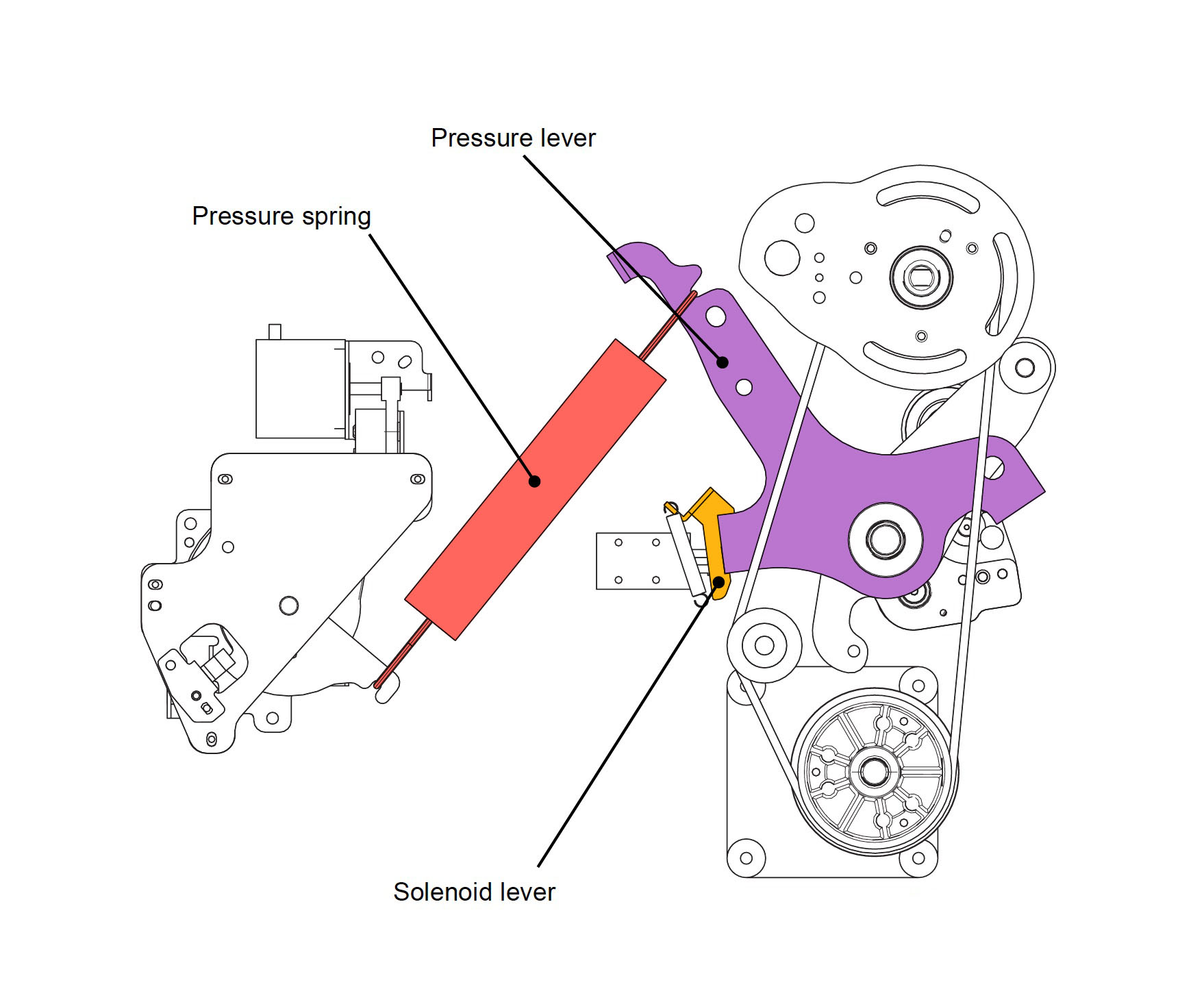 Pressure lever

Pressure spring

Solenoid lever