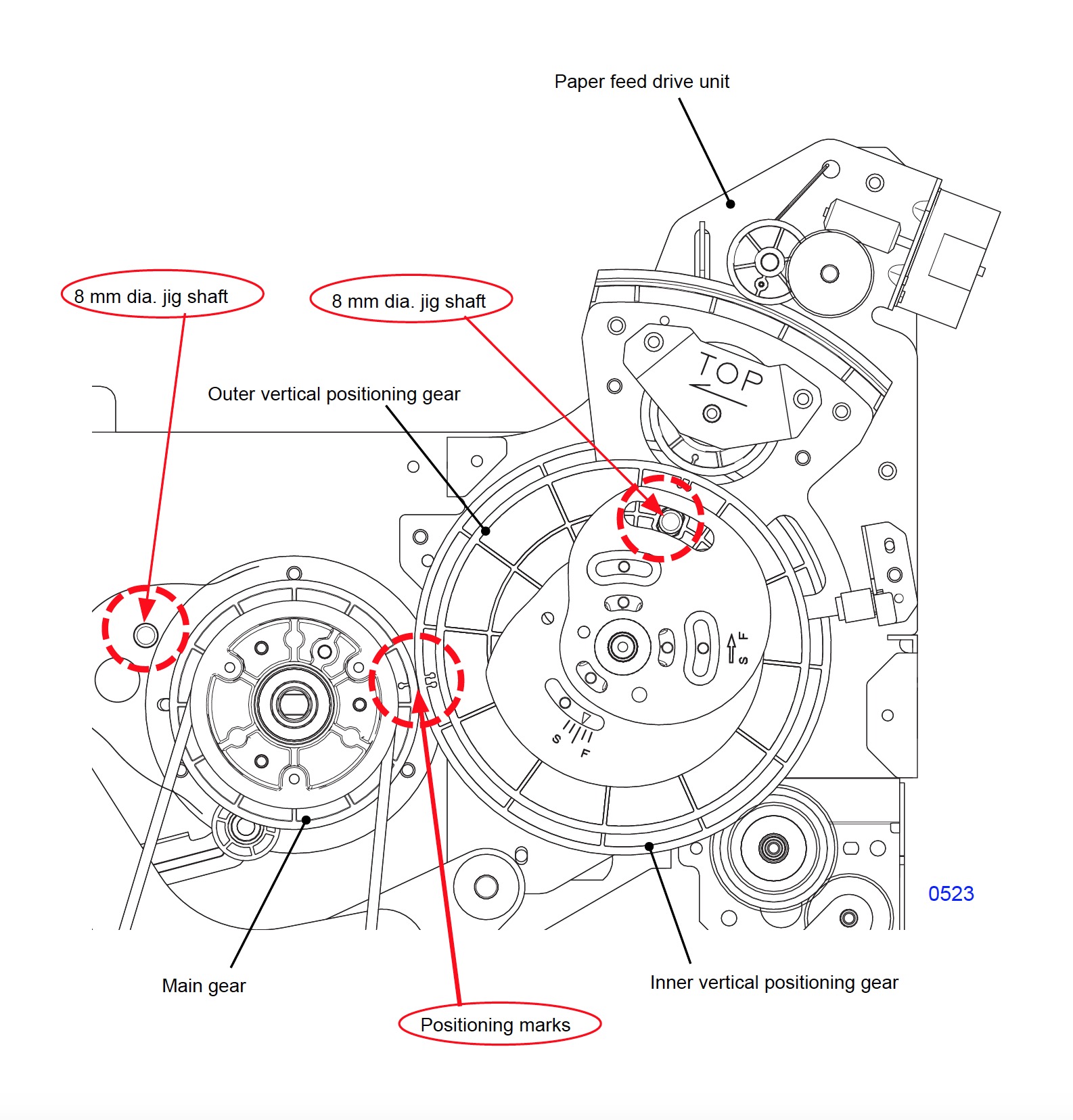 Paper feed drive unit

8 mm dia. jig shaft

8 mm dia. jig shaft

Outer vertical positioning gear

TOP

F
S

S
F

0523

Main gear

Inner vertical positioning gear

Positioning marks